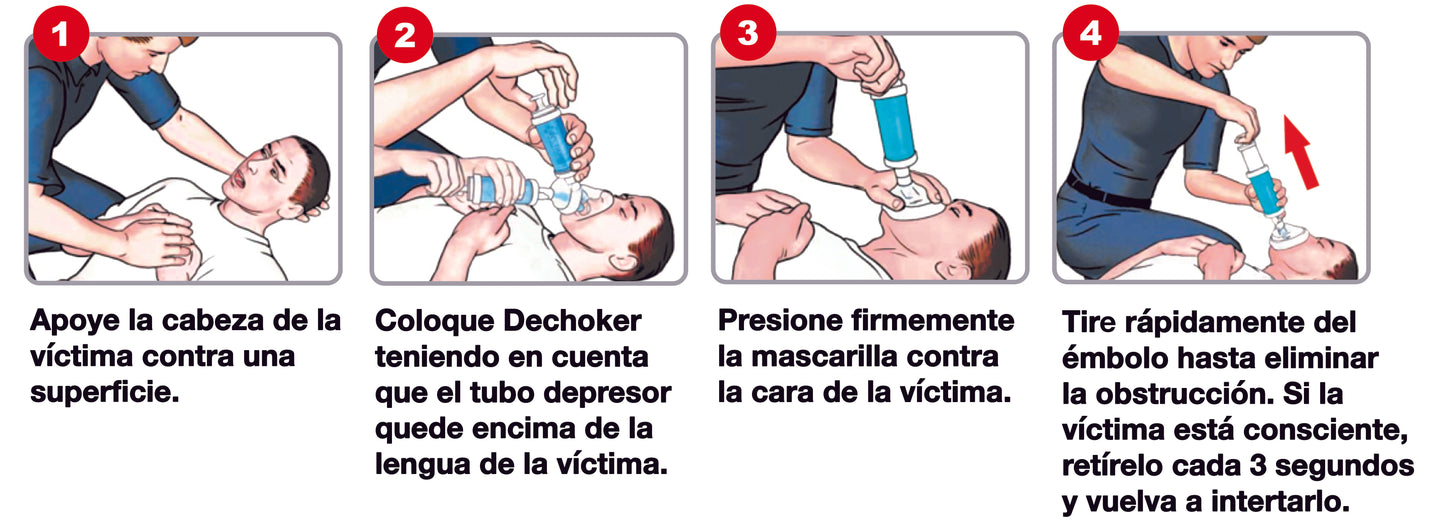 1

Apoye la cabeza de la víctima contra una superficie.

2

Coloque Dechoker teniendo en cuenta que el tubo depresor quede encima de la lengua de la víctima.

3

Presione firmemente la mascarilla contra la cara de la víctima.

4

Tire rápidamente del émbolo hasta eliminar la obstrucción. Si la víctima está consciente, retírelo cada 3 segundos y vuelva a intertarlo.