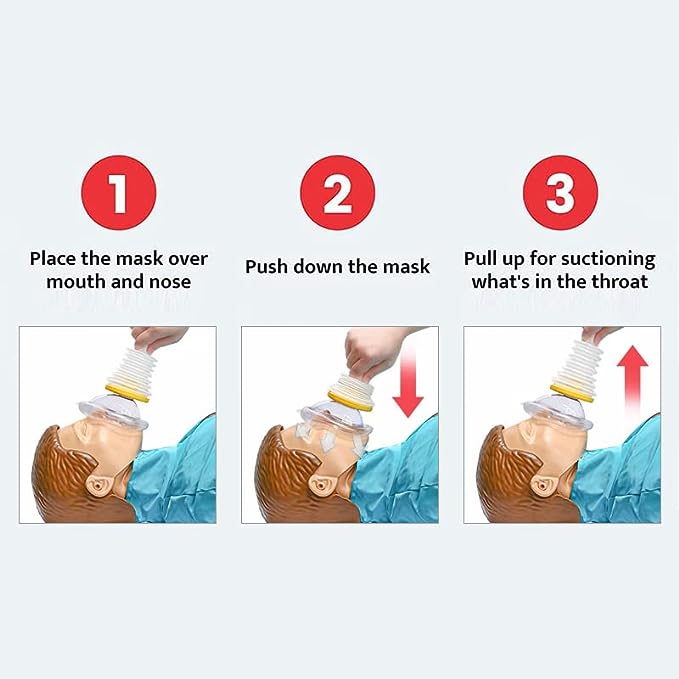 1

Place the mask over mouth and nose

2

Push down the mask

3

Pull up for suctioning what's in the throat